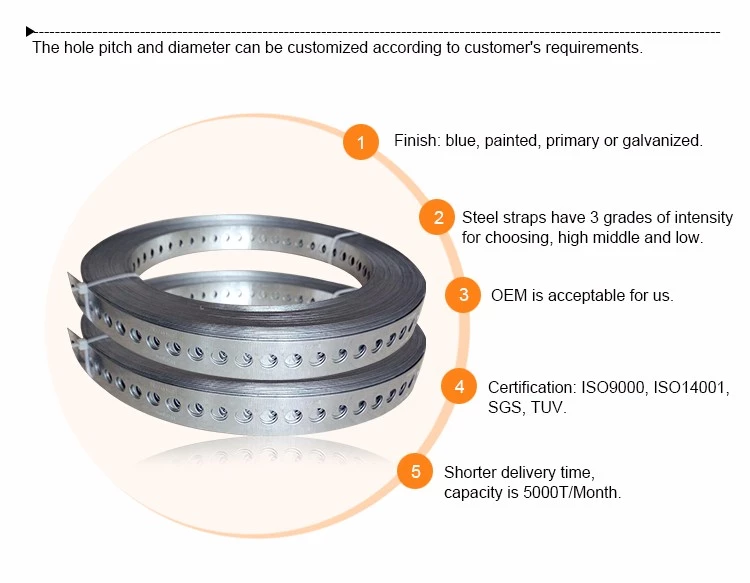 The hole pitch and diameter can be customized according to customer's requirements.

1 Finish: blue, painted, primary or galvanized.

2 Steel straps have 3 grades of intensity for choosing, high middle and low.

3 OEM is acceptable for us.

4 Certification: ISO9000, ISO14001, SGS, TUV.

5 Shorter delivery time, capacity is 5000T/Month.